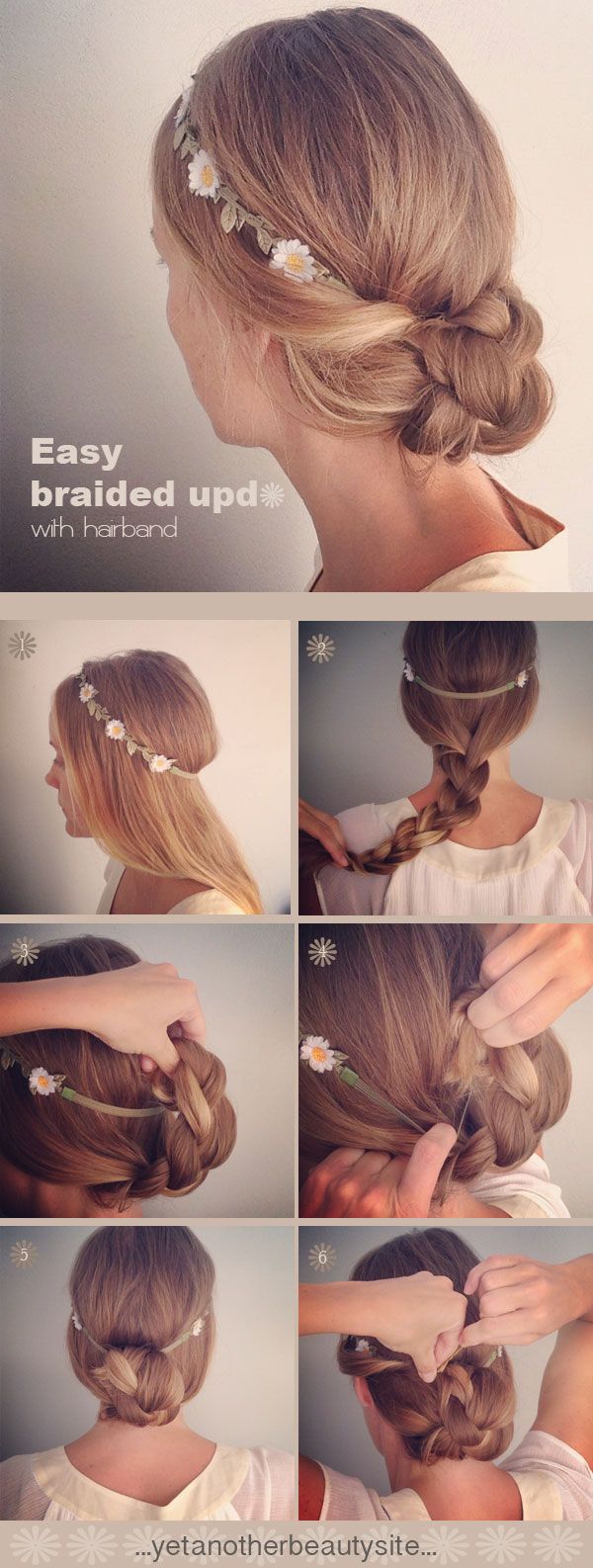 Easy braided upd
with hairband

1

2

3

4

5

6

...yetanotherbeautysite...