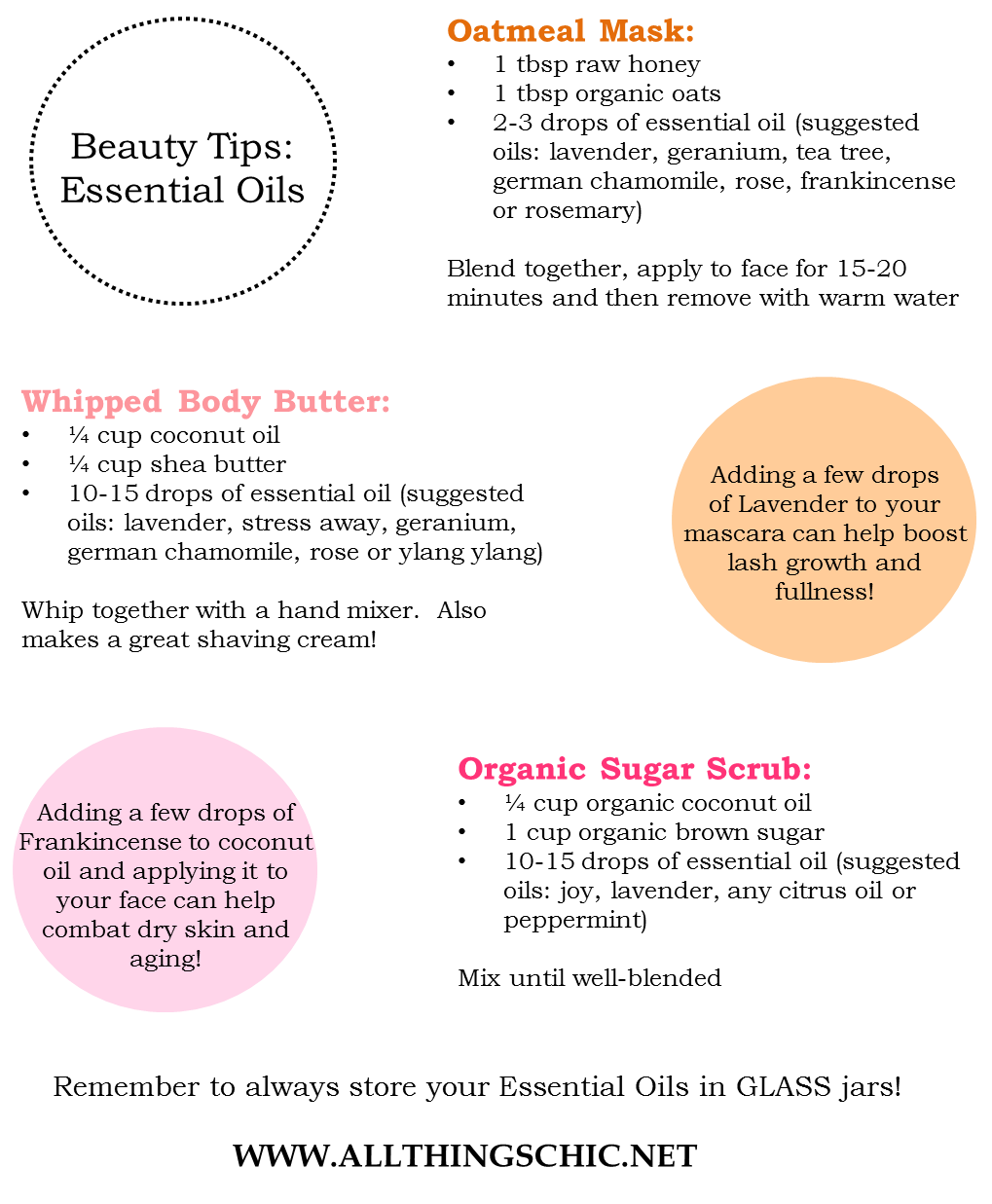 Beauty Tips:
Essential Oils

Oatmeal Mask:
• 1 tbsp raw honey
• 1 tbsp organic oats
• 2-3 drops of essential oil (suggested oils: lavender, geranium, tea tree, german chamomile, rose, frankincense or rosemary)

Blend together, apply to face for 15-20 minutes and then remove with warm water

Whipped Body Butter:
• ¼ cup coconut oil
• ¼ cup shea butter
• 10-15 drops of essential oil (suggested oils: lavender, stress away, geranium, german chamomile, rose or ylang ylang)

Whip together with a hand mixer. Also makes a great shaving cream!

Adding a few drops of Lavender to your mascara can help boost lash growth and fullness!

Adding a few drops of Frankincense to coconut oil and applying it to your face can help combat dry skin and aging!

Organic Sugar Scrub:
• ¼ cup organic coconut oil
• 1 cup organic brown sugar
• 10-15 drops of essential oil (suggested oils: joy, lavender, any citrus oil or peppermint)

Mix until well-blended

Remember to always store your Essential Oils in GLASS jars!

WWW.ALLTHINGSCHIC.NET